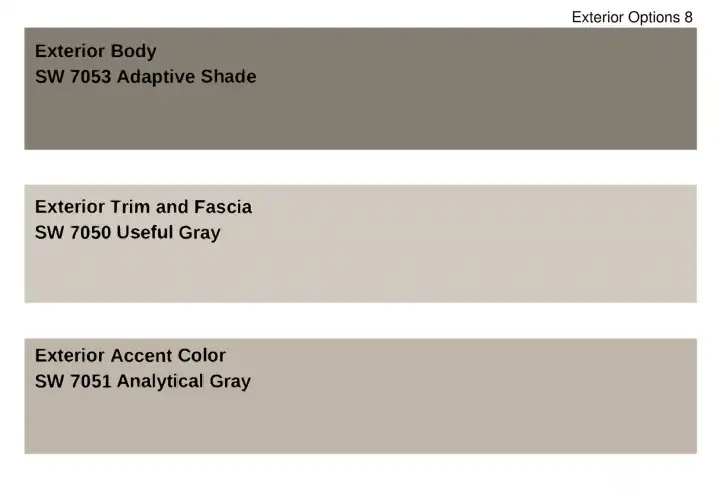 Exterior Options 8

Exterior Body
SW 7053 Adaptive Shade

Exterior Trim and Fascia
SW 7050 Useful Gray

Exterior Accent Color
SW 7051 Analytical Gray